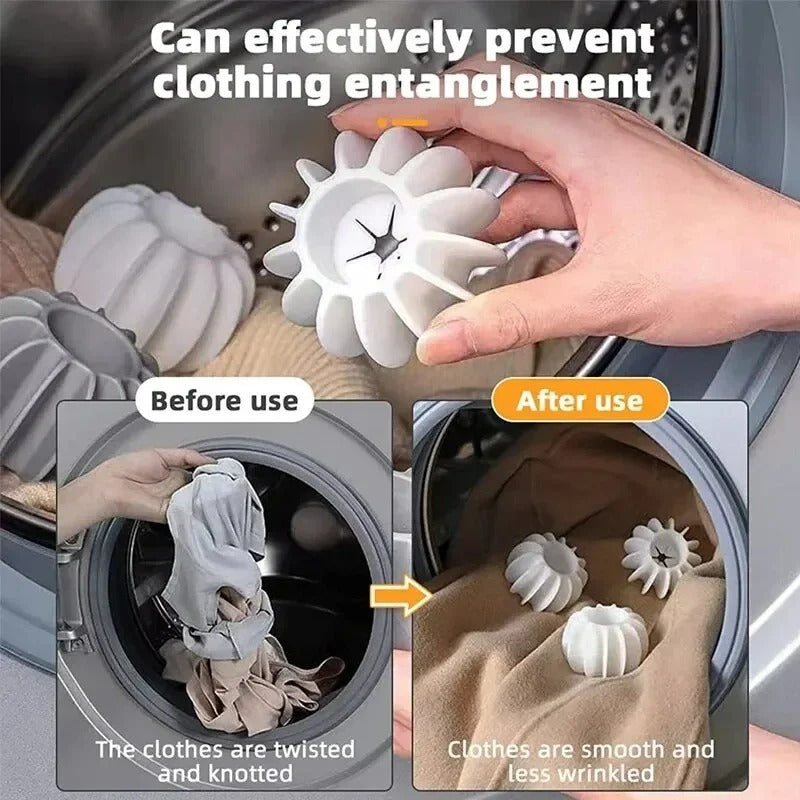 Can effectively prevent clothing entanglement

Before use

The clothes are twisted and knotted

After use

Clothes are smooth and less wrinkled