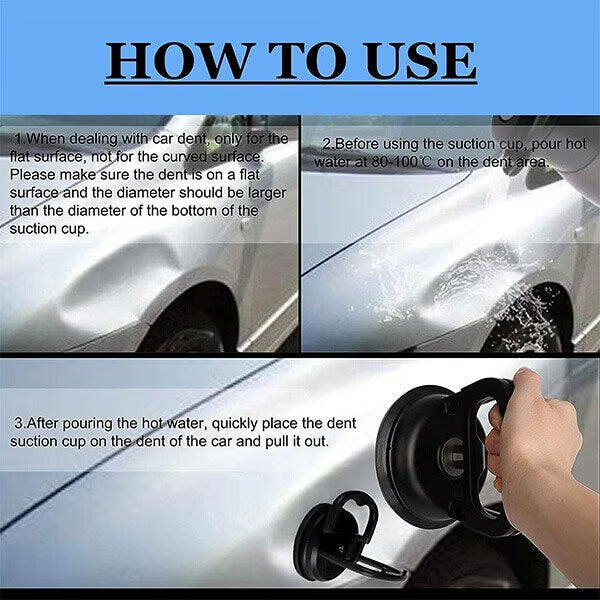 HOW TO USE

1.When dealing with car dent, only for the flat surface, not for the curved surface. Please make sure the dent is on a flat surface and the diameter should be larger than the diameter of the bottom of the suction cup.

2.Before using the suction cup, pour hot water at 80-100℃ on the dent area.

3.After pouring the hot water, quickly place the dent suction cup on the dent of the car and pull it out.